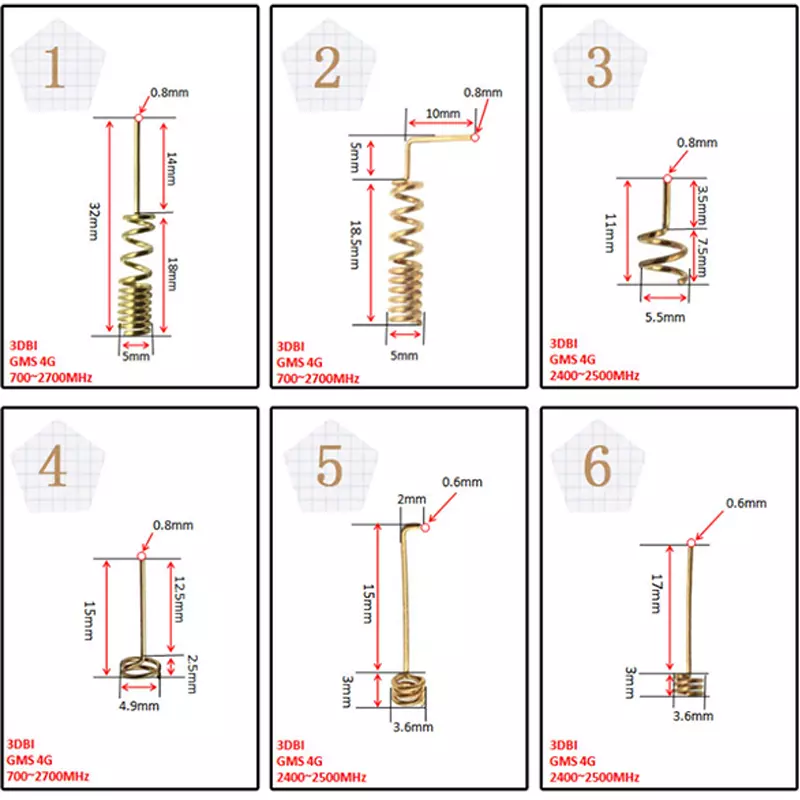 1
0.8mm
32mm
14mm
18mm
5mm
3DBI
GMS 4G
700~2700MHz

2
10mm
0.8mm
5mm
18.5mm
5mm
3DBI
GMS 4G
700~2700MHz

3
0.8mm
11mm
3.5mm
7.5mm
5.5mm
3DBI
GMS 4G
2400~2500MHz

4
0.8mm
15mm
12.5mm
2.5mm
4.9mm
3DBI
GMS 4G
700~2700MHz

5
2mm
0.6mm
15mm
3mm
3.6mm
3DBI
GMS 4G
2400~2500MHz

6
0.6mm
17mm
3mm
3.6mm
3DBI
GMS 4G
2400~2500MHz